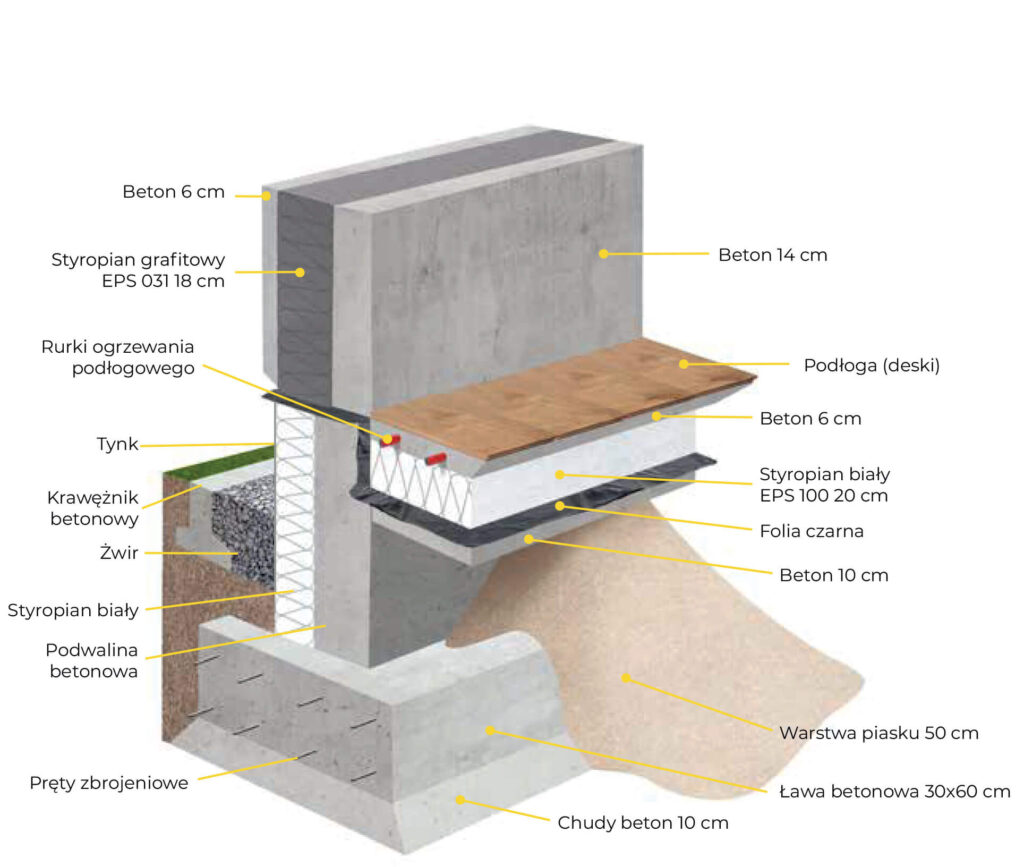 Beton 6 cm

Styropian grafitowy
EPS 031 18 cm

Rurki ogrzewania
podłogowego

Tynk

Krawężnik
betonowy

Żwir

Styropian biały

Podwalina
betonowa

Pręty zbrojeniowe

Beton 14 cm

Podłoga (deski)

Beton 6 cm

Styropian biały
EPS 100 20 cm

Folia czarna

Beton 10 cm

Warstwa piasku 50 cm

Ława betonowa 30x60 cm

Chudy beton 10 cm