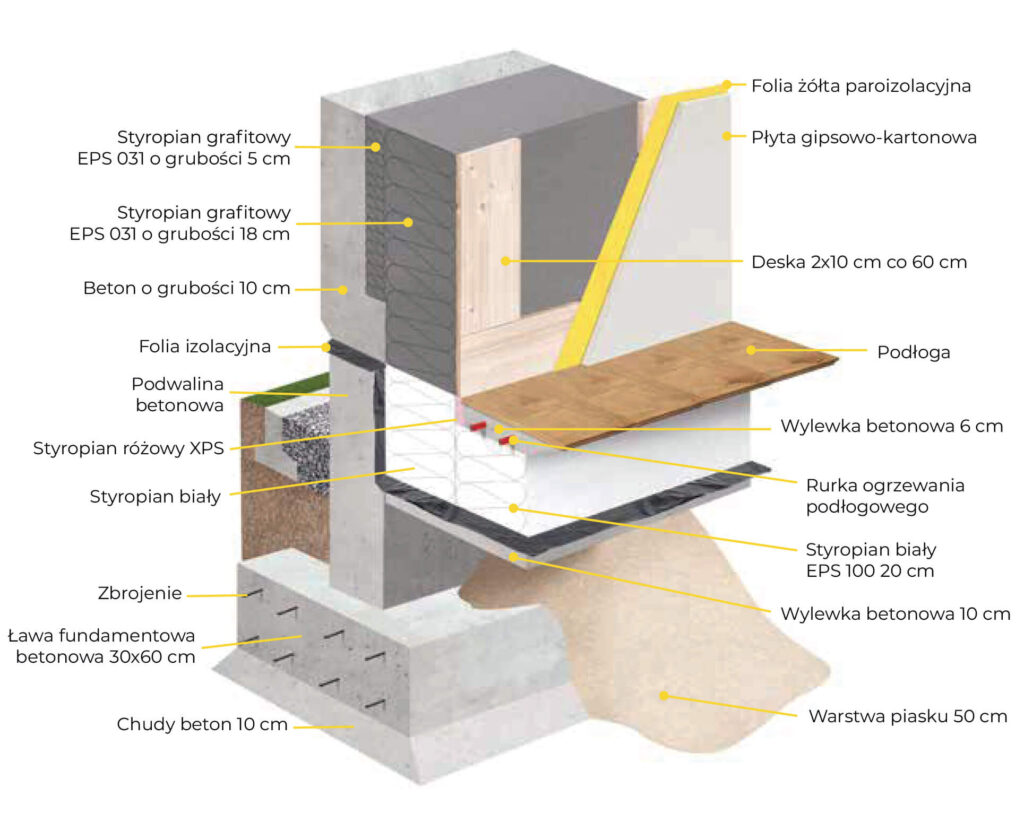 Styropian grafitowy EPS 031 o grubości 5 cm

Styropian grafitowy EPS 031 o grubości 18 cm

Beton o grubości 10 cm

Folia izolacyjna

Podwalina betonowa

Styropian różowy XPS

Styropian biały

Zbrojenie

Ława fundamentowa betonowa 30x60 cm

Chudy beton 10 cm

Folia żółta paroizolacyjna

Płyta gipsowo-kartonowa

Deska 2x10 cm co 60 cm

Podłoga

Wylewka betonowa 6 cm

Rurka ogrzewania podłogowego

Styropian biały EPS 100 20 cm

Wylewka betonowa 10 cm

Warstwa piasku 50 cm